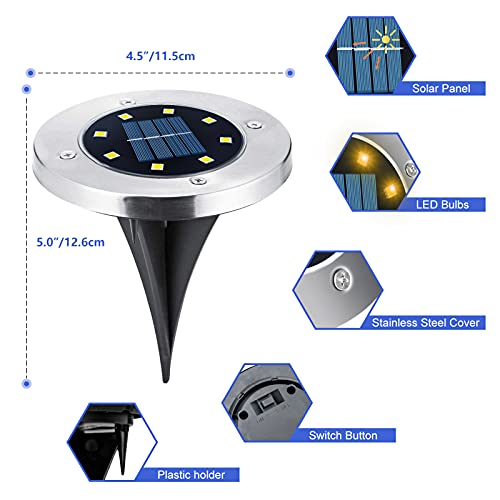 4.5"/11.5cm

5.0"/12.6cm

Solar Panel

LED Bulbs

Stainless Steel Cover

Switch Button

Plastic holder