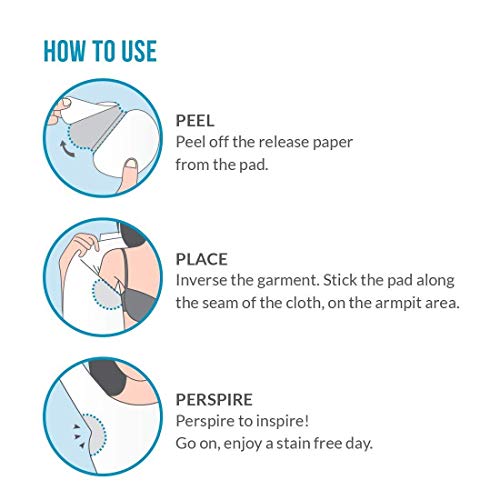 HOW TO USE

PEEL
Peel off the release paper from the pad.

PLACE
Inverse the garment. Stick the pad along the seam of the cloth, on the armpit area.

PERSPIRE
Perspire to inspire!
Go on, enjoy a stain free day.