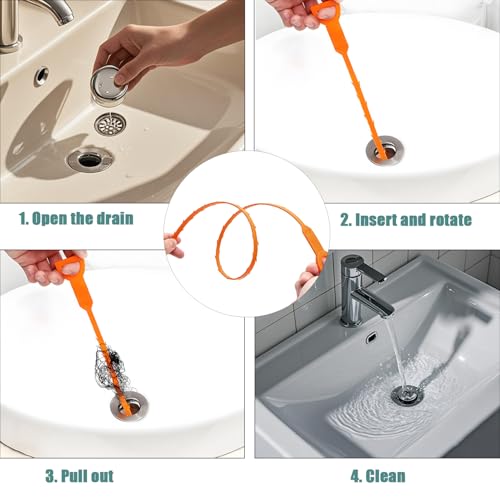 1. Open the drain

2. Insert and rotate

3. Pull out

4. Clean