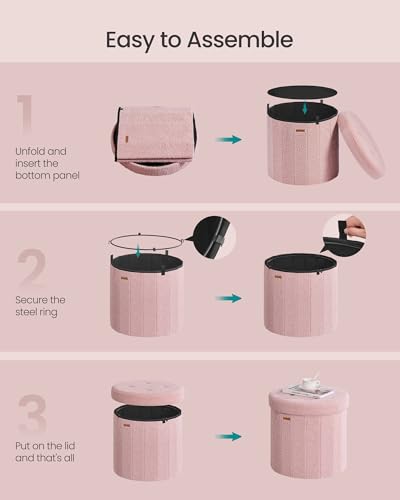 Easy to Assemble

1

Unfold and insert the bottom panel

2

Secure the steel ring

3

Put on the lid and that's all