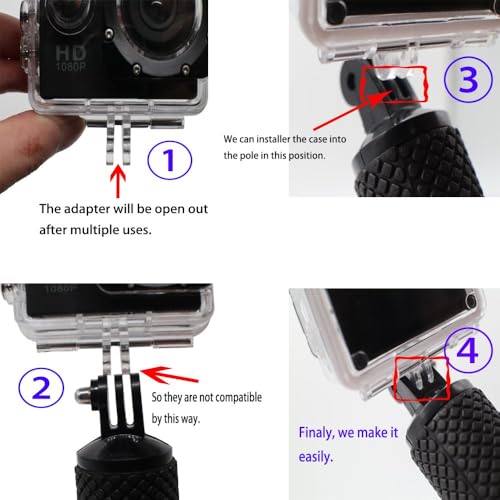 HD
1080P

1

The adapter will be open out after multiple uses.

3

We can installer the case into the pole in this position.

1080P

2

So they are not compatible by this way.

4

Finaly, we make it easily.