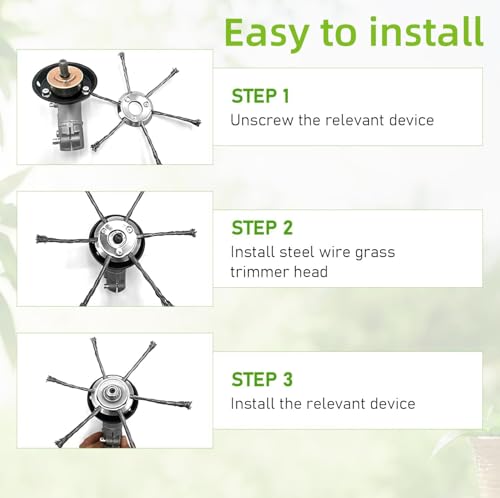 Easy to install

STEP 1
Unscrew the relevant device

STEP 2
Install steel wire grass trimmer head

STEP 3
Install the relevant device