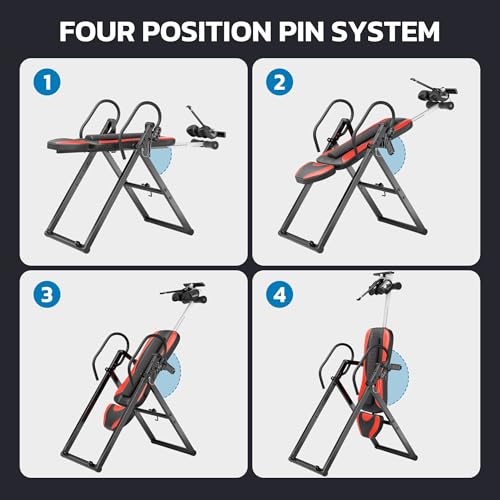 FOUR POSITION PIN SYSTEM

1

2

3

4