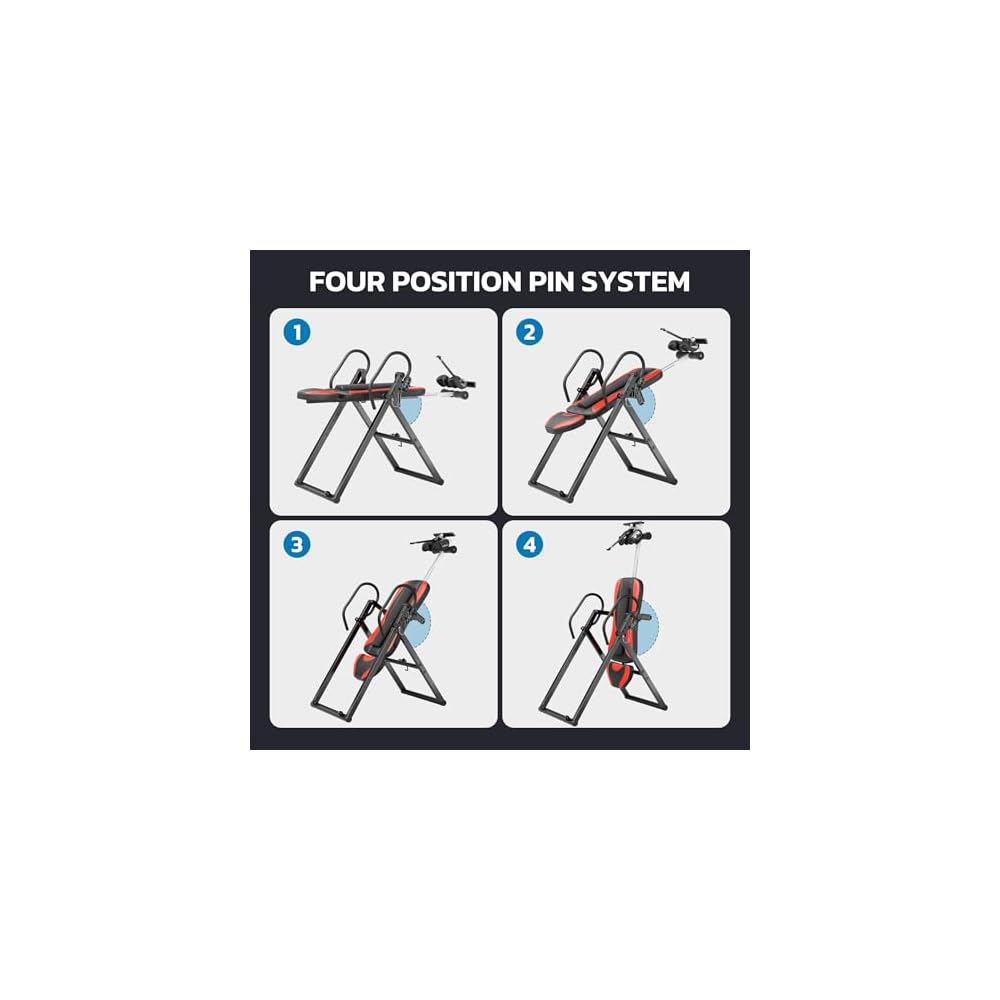 FOUR POSITION PIN SYSTEM

1

2

3

4