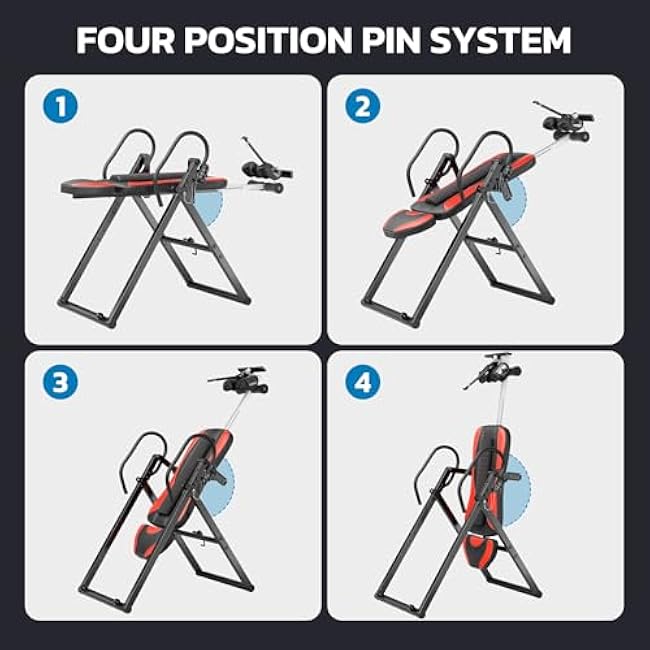 FOUR POSITION PIN SYSTEM

1

2

3

4