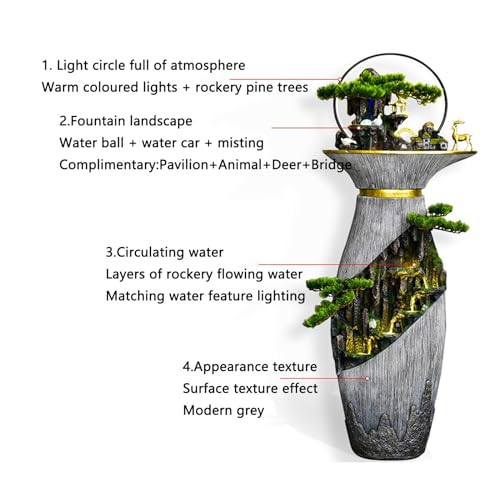 1. Light circle full of atmosphere
Warm coloured lights + rockery pine trees

2.Fountain landscape
Water ball + water car + misting
Complimentary:Pavilion+Animal+Deer+Bridge

3.Circulating water
Layers of rockery flowing water
Matching water feature lighting

4.Appearance texture
Surface texture effect
Modern grey