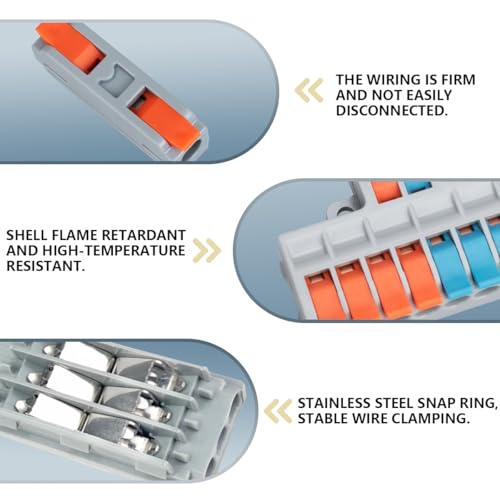 THE WIRING IS FIRM AND NOT EASILY DISCONNECTED.

SHELL FLAME RETARDANT AND HIGH-TEMPERATURE RESISTANT.

STAINLESS STEEL SNAP RING, STABLE WIRE CLAMPING.