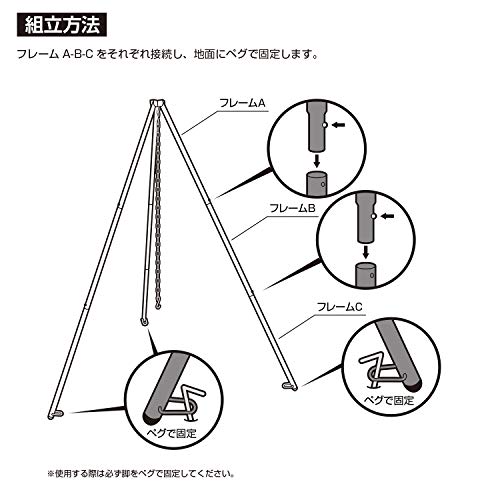 組立方法

フレーム A-B-C をそれぞれ接続し、地面にペグで固定します。

フレームA

フレームB

フレームC

ペグで固定

ペグで固定

※使用する際は必ず脚をペグで固定してください。