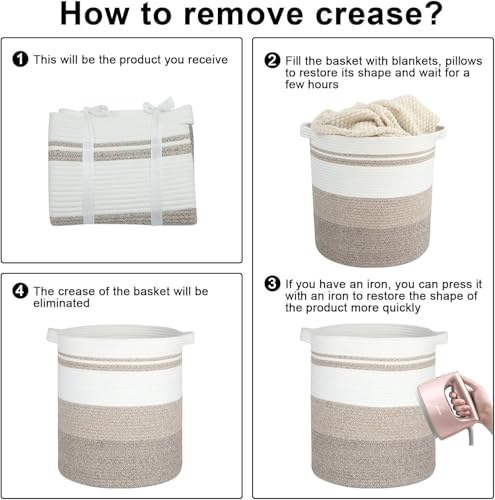 How to remove crease?

❶ This will be the product you receive

❷ Fill the basket with blankets, pillows to restore its shape and wait for a few hours

❸ If you have an iron, you can press it with an iron to restore the shape of the product more quickly

❹ The crease of the basket will be eliminated