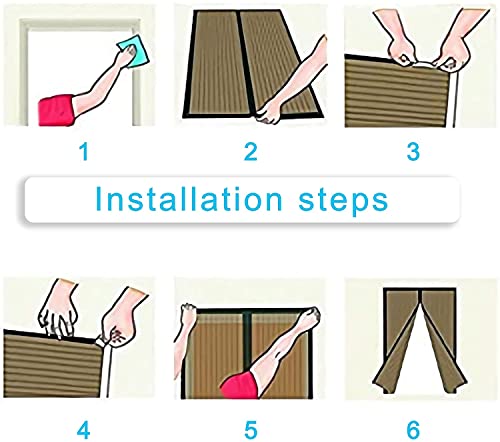 1
2
3

Installation steps

4
5
6