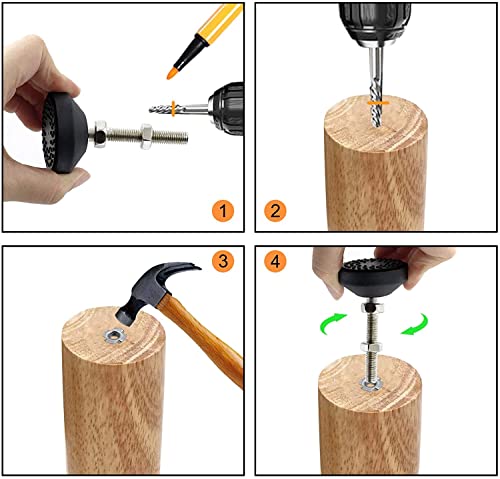 1

2

3

4