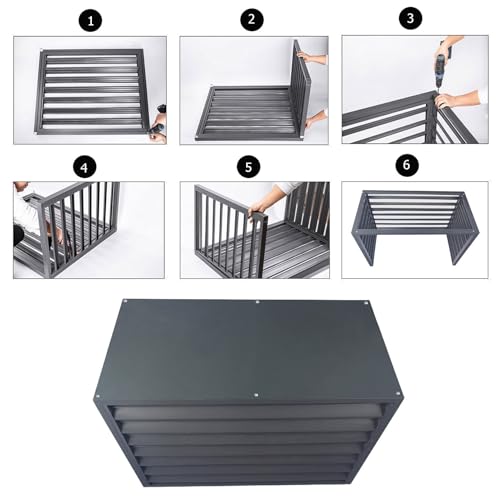 1

2

3

4

5

6