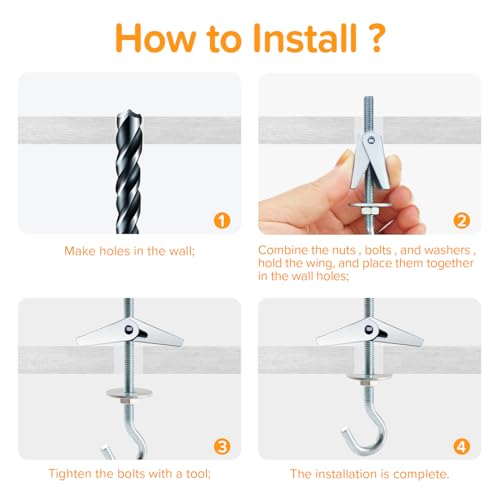 How to Install ?

1

Make holes in the wall;

2

Combine the nuts , bolts , and washers , hold the wing, and place them together in the wall holes;

3

Tighten the bolts with a tool;

4

The installation is complete.