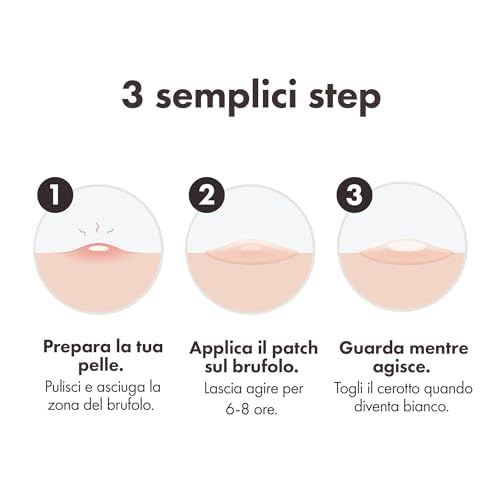 3 semplici step

1

Prepara la tua pelle.

Pulisci e asciuga la zona del brufolo.

2

Applica il patch sul brufolo.

Lascia agire per 6-8 ore.

3

Guarda mentre agisce.

Togli il cerotto quando diventa bianco.