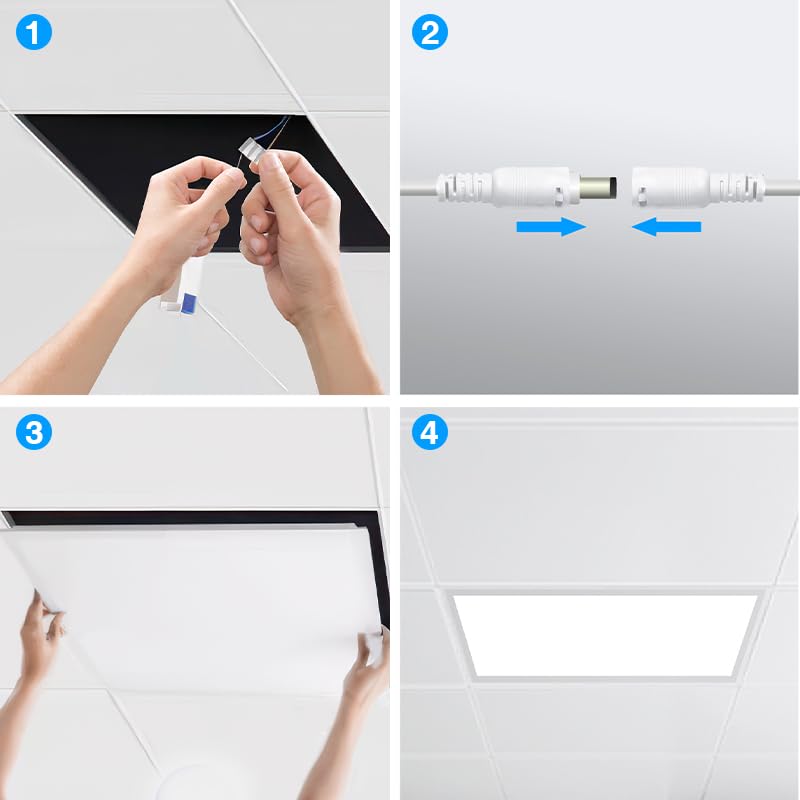 1

2

3

4