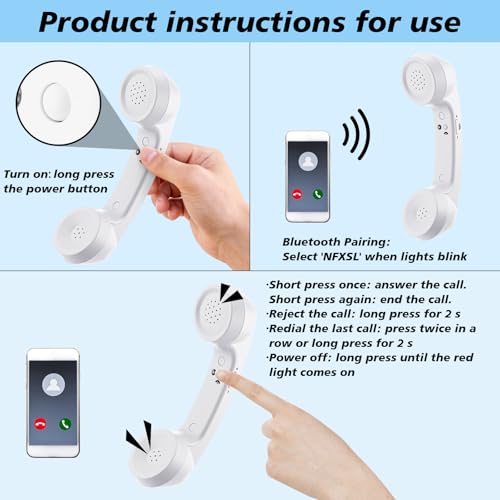 Product instructions for use

Turn on: long press the power button

Bluetooth Pairing:
Select 'NFXSL' when lights blink

·Short press once: answer the call.
Short press again: end the call.
·Reject the call: long press for 2 s
·Redial the last call: press twice in a row or long press for 2 s
·Power off: long press until the red light comes on