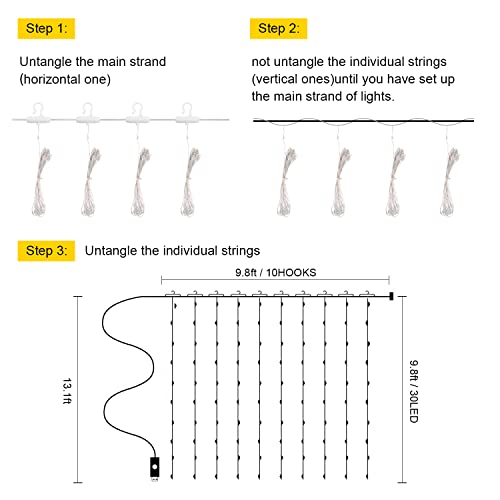 Step 1:

Untangle the main strand (horizontal one)

Step 2:

not untangle the individual strings (vertical ones)until you have set up the main strand of lights.

Step 3: Untangle the individual strings

9.8ft / 10HOOKS

13.1ft

9.8ft / 30LED