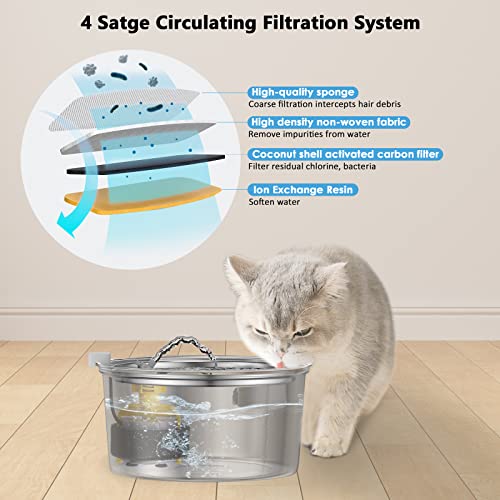 4 Satge Circulating Filtration System

High-quality sponge
Coarse filtration intercepts hair debris

High density non-woven fabric
Remove impurities from water

Coconut shell activated carbon filter
Filter residual chlorine, bacteria

Ion Exchange Resin
Soften water