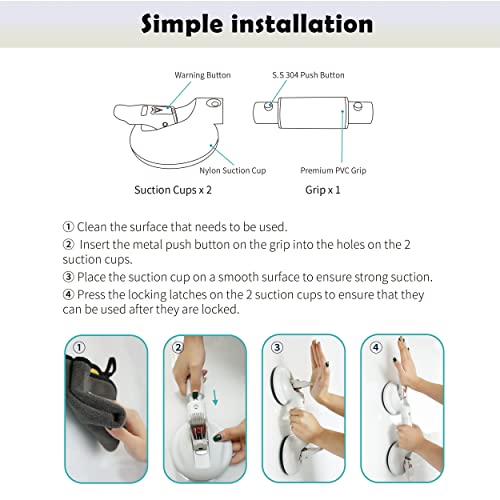 Simple installation

Warning Button

S.S 304 Push Button

Nylon Suction Cup

Premium PVC Grip

Suction Cups x 2

Grip x 1

① Clean the surface that needs to be used.
② Insert the metal push button on the grip into the holes on the 2 suction cups.
③ Place the suction cup on a smooth surface to ensure strong suction.
④ Press the locking latches on the 2 suction cups to ensure that they can be used after they are locked.

①

②

③

④