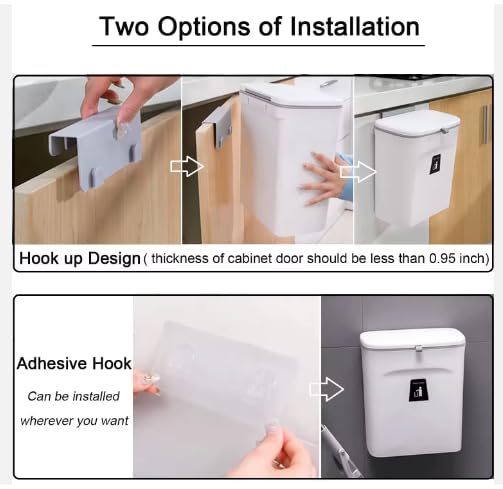 Two Options of Installation

Hook up Design ( thickness of cabinet door should be less than 0.95 inch)

Adhesive Hook

Can be installed wherever you want