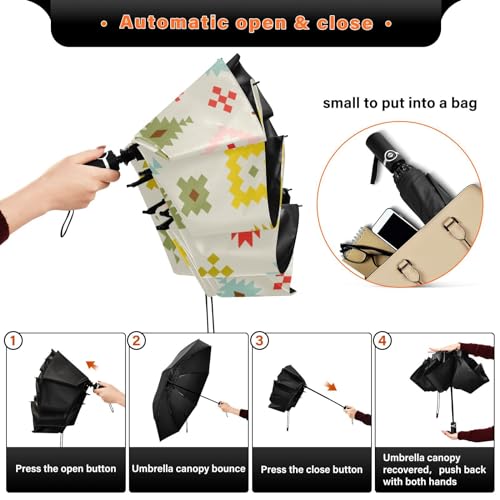 • Automatic open & close •

small to put into a bag

1

Press the open button

2

Umbrella canopy bounce

3

Press the close button

4

Umbrella canopy recovered, push back with both hands