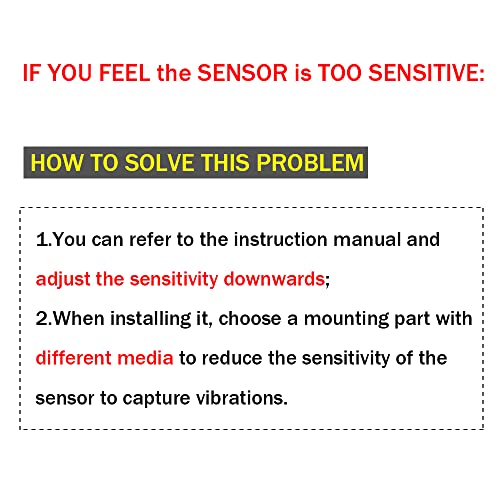 IF YOU FEEL the SENSOR is TOO SENSITIVE:

HOW TO SOLVE THIS PROBLEM

1.You can refer to the instruction manual and adjust the sensitivity downwards;

2.When installing it, choose a mounting part with different media to reduce the sensitivity of the sensor to capture vibrations.