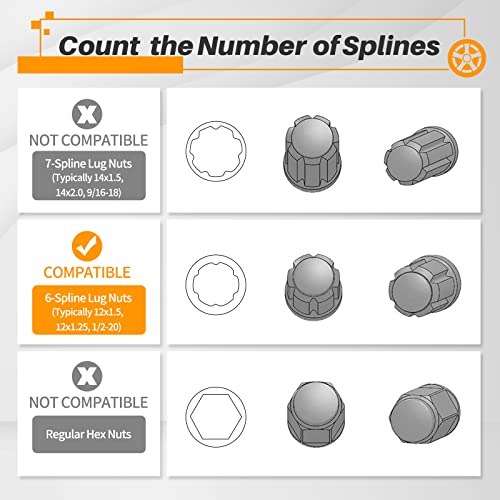 Count the Number of Splines

NOT COMPATIBLE

7-Spline Lug Nuts (Typically 14x1.5, 14x2.0, 9/16-18)

COMPATIBLE

6-Spline Lug Nuts (Typically 12x1.5, 12x1.25, 1/2-20)

NOT COMPATIBLE

Regular Hex Nuts