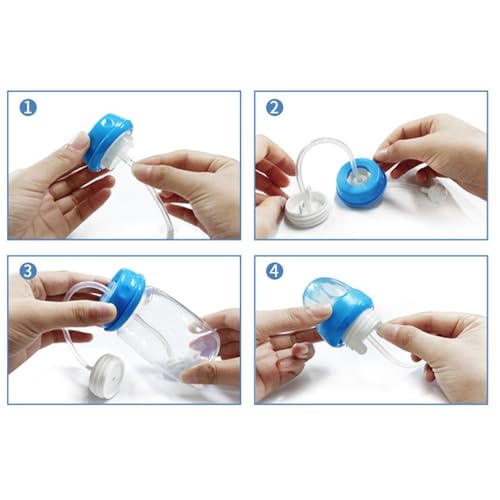 1

2

3

4