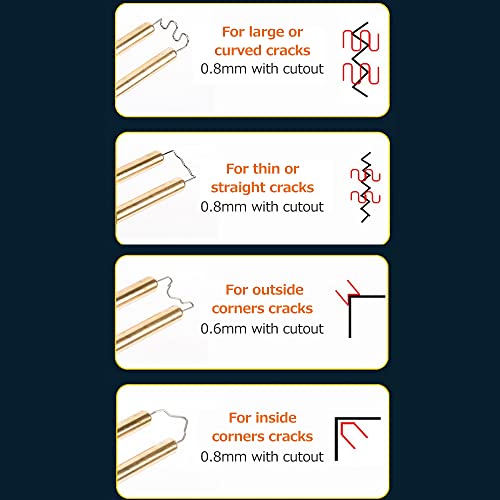 For large or curved cracks
0.8mm with cutout

For thin or straight cracks
0.8mm with cutout

For outside corners cracks
0.6mm with cutout

For inside corners cracks
0.8mm with cutout