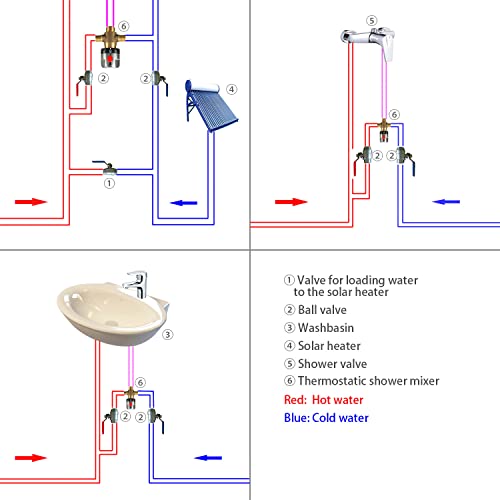 ⑥
② ②
④
①
⑤
⑥
② ②
③
⑥
② ②

① Valve for loading water to the solar heater
② Ball valve
③ Washbasin
④ Solar heater
⑤ Shower valve
⑥ Thermostatic shower mixer
Red: Hot water
Blue: Cold water