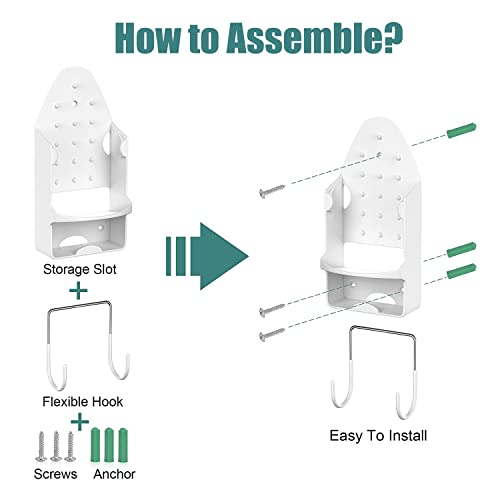 How to Assemble?

Storage Slot

+

Flexible Hook

+

Screws

Anchor

Easy To Install