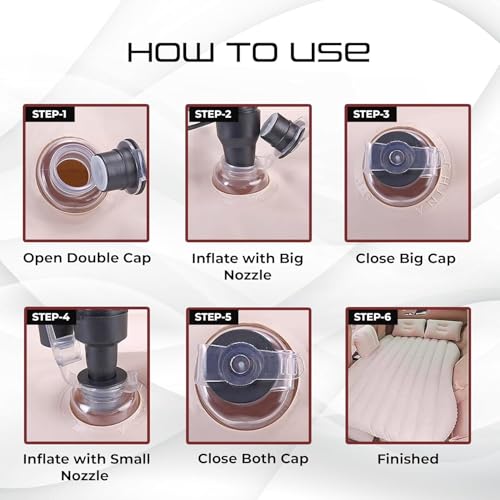 HOW TO USE

STEP-1

Open Double Cap

STEP-2

Inflate with Big Nozzle

STEP-3

Close Big Cap

STEP-4

Inflate with Small Nozzle

STEP-5

Close Both Cap

STEP-6

Finished