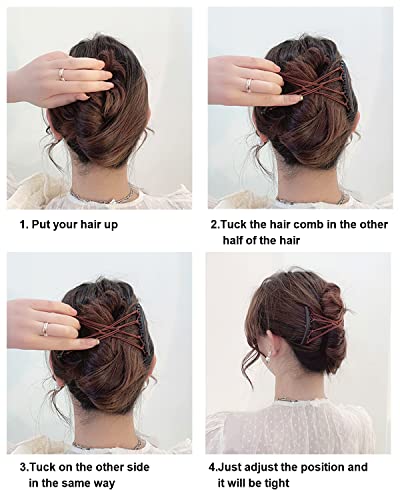 1. Put your hair up

2.Tuck the hair comb in the other half of the hair

3.Tuck on the other side in the same way

4.Just adjust the position and it will be tight