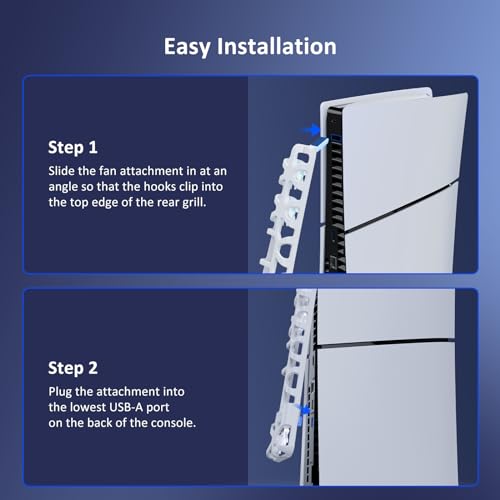 Easy Installation

Step 1

Slide the fan attachment in at an angle so that the hooks clip into the top edge of the rear grill.

Step 2

Plug the attachment into the lowest USB-A port on the back of the console.