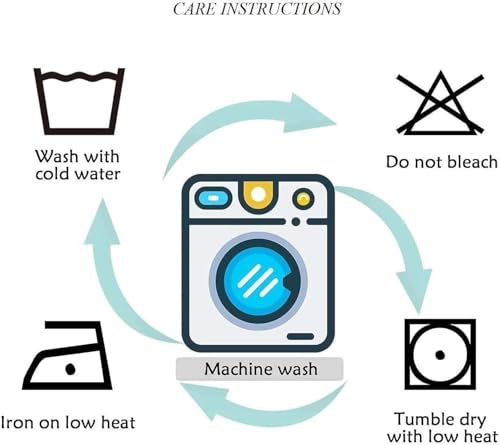 CARE INSTRUCTIONS

Wash with cold water

Do not bleach

Machine wash

Iron on low heat

Tumble dry with low heat