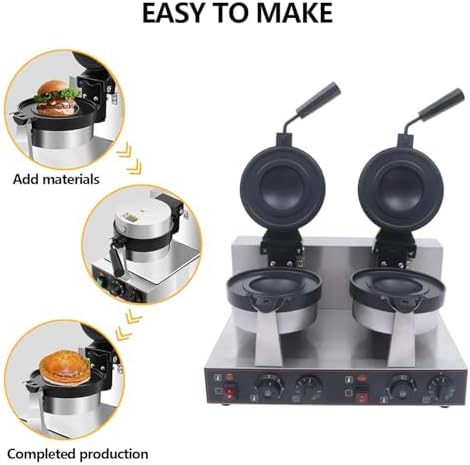 EASY TO MAKE

Add materials

Completed production