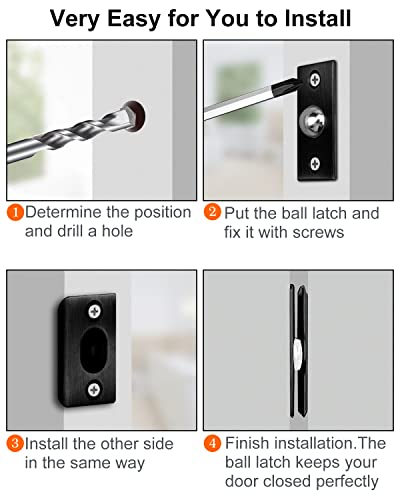 Very Easy for You to Install

1 Determine the position and drill a hole

2 Put the ball latch and fix it with screws

3 Install the other side in the same way

4 Finish installation.The ball latch keeps your door closed perfectly