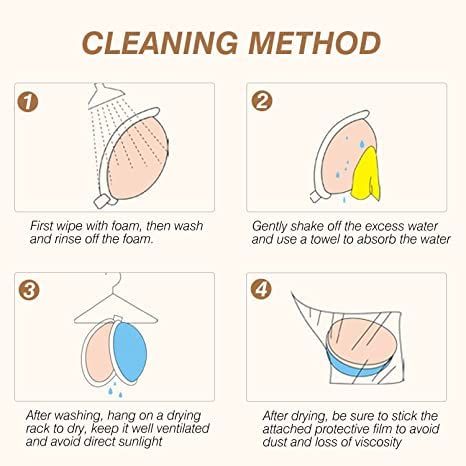 CLEANING METHOD

1

First wipe with foam, then wash and rinse off the foam.

2

Gently shake off the excess water and use a towel to absorb the water

3

After washing, hang on a drying rack to dry, keep it well ventilated and avoid direct sunlight

4

After drying, be sure to stick the attached protective film to avoid dust and loss of viscosity