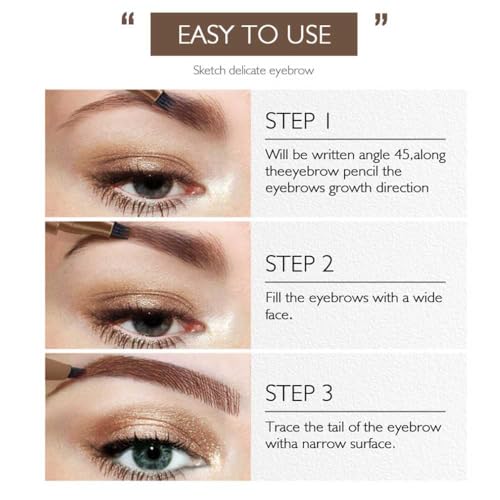 “ EASY TO USE ”

Sketch delicate eyebrow

STEP 1

Will be written angle 45,along theeyebrow pencil the eyebrows growth direction

STEP 2

Fill the eyebrows with a wide face.

STEP 3

Trace the tail of the eyebrow witha narrow surface.