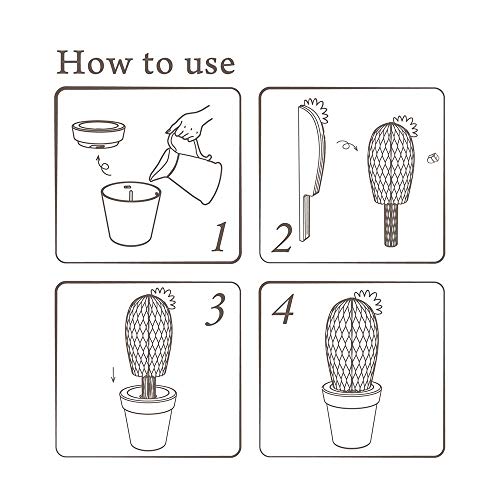 How to use

1

2

3

4