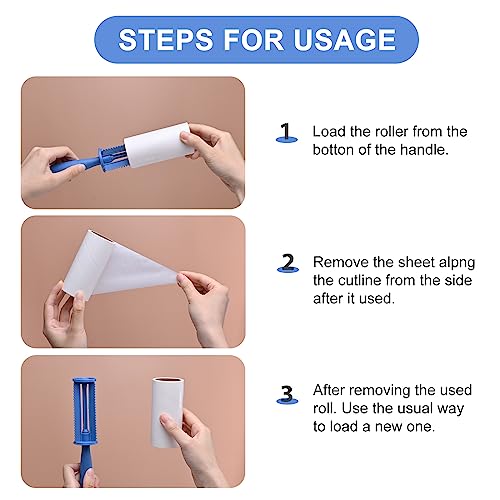 STEPS FOR USAGE

1 Load the roller from the botton of the handle.

2 Remove the sheet alpng the cutline from the side after it used.

3 After removing the used roll. Use the usual way to load a new one.