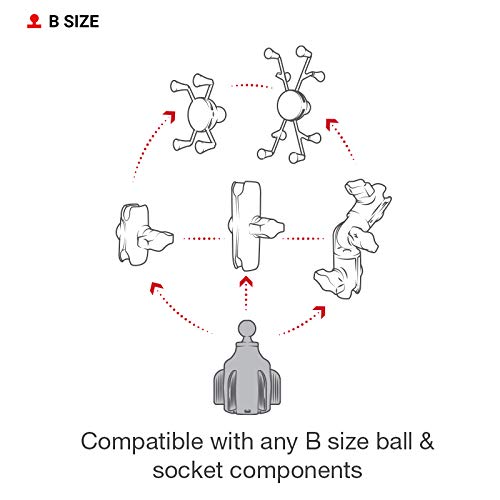 B SIZE

Compatible with any B size ball & socket components