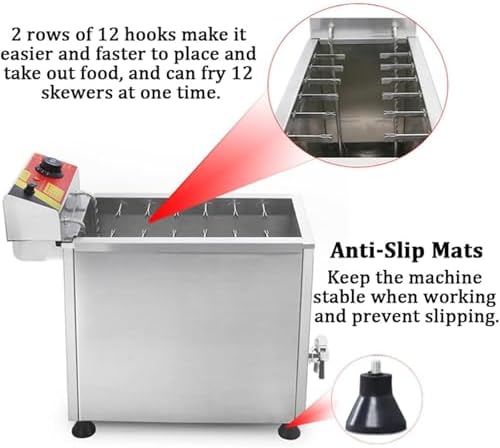 2 rows of 12 hooks make it easier and faster to place and take out food, and can fry 12 skewers at one time.

Anti-Slip Mats

Keep the machine stable when working and prevent slipping.