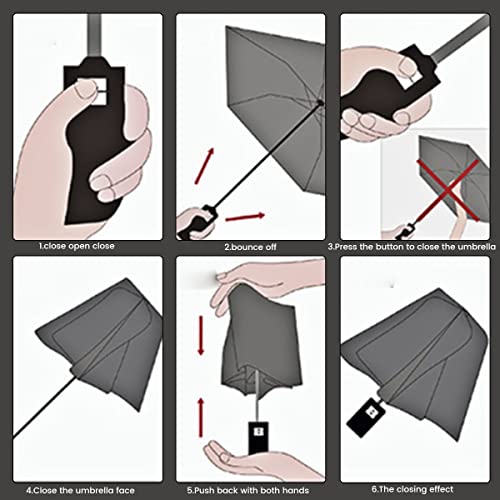 1.close open close

2.bounce off

3.Press the button to close the umbrella

4.Close the umbrella face

5.Push back with both hands

6.The closing effect