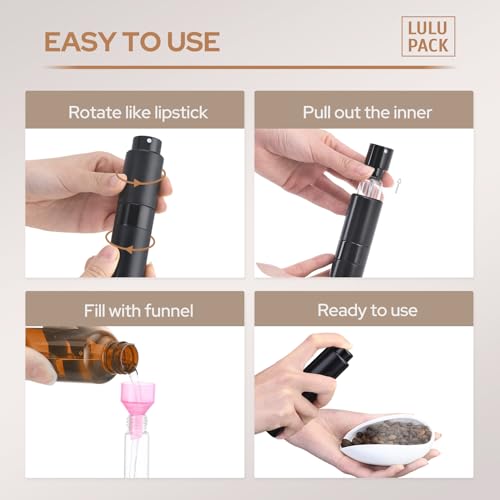 EASY TO USE

LULU PACK

Rotate like lipstick

Pull out the inner

Fill with funnel

Ready to use