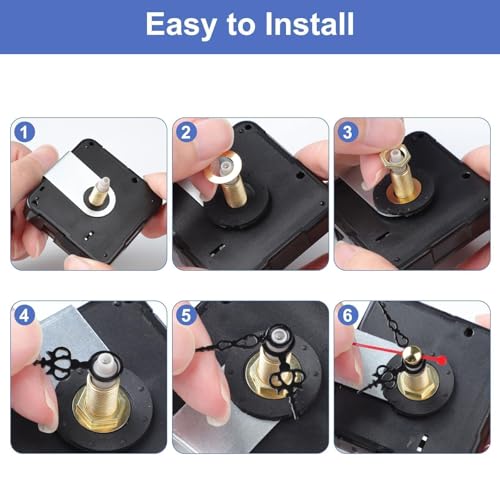 Easy to Install

1

2

3

4

5

6