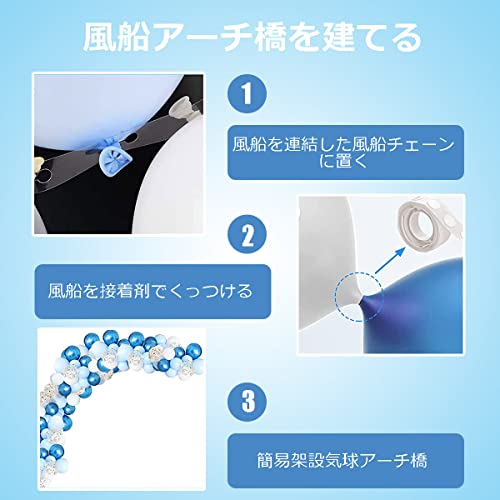 風船アーチ橋を建てる

1

風船を連結した風船チェーンに置く

2

風船を接着剤でくっつける

3

簡易架設気球アーチ橋