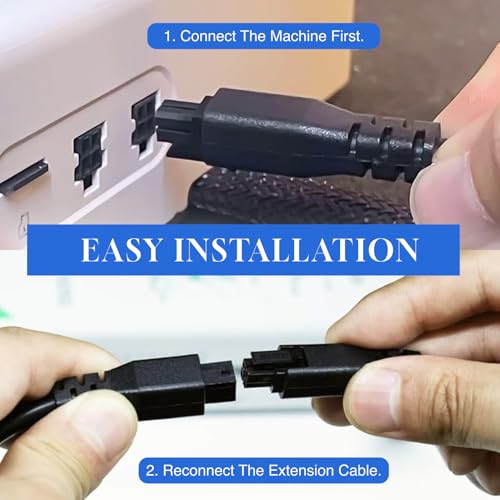 1. Connect The Machine First.

EASY INSTALLATION

2. Reconnect The Extension Cable.