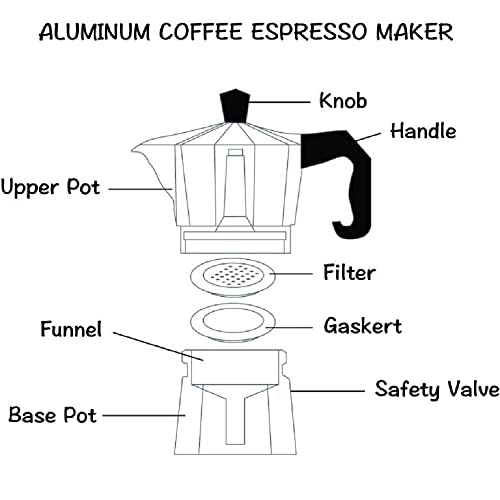 ALUMINUM COFFEE ESPRESSO MAKER

Knob

Handle

Upper Pot

Filter

Gaskert

Funnel

Safety Valve

Base Pot