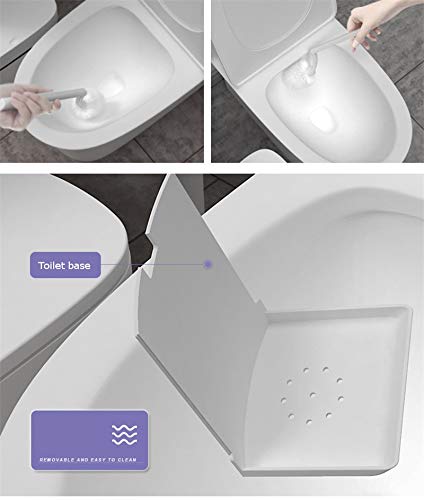 Toilet base

REMOVABLE AND EASY TO CLEAN